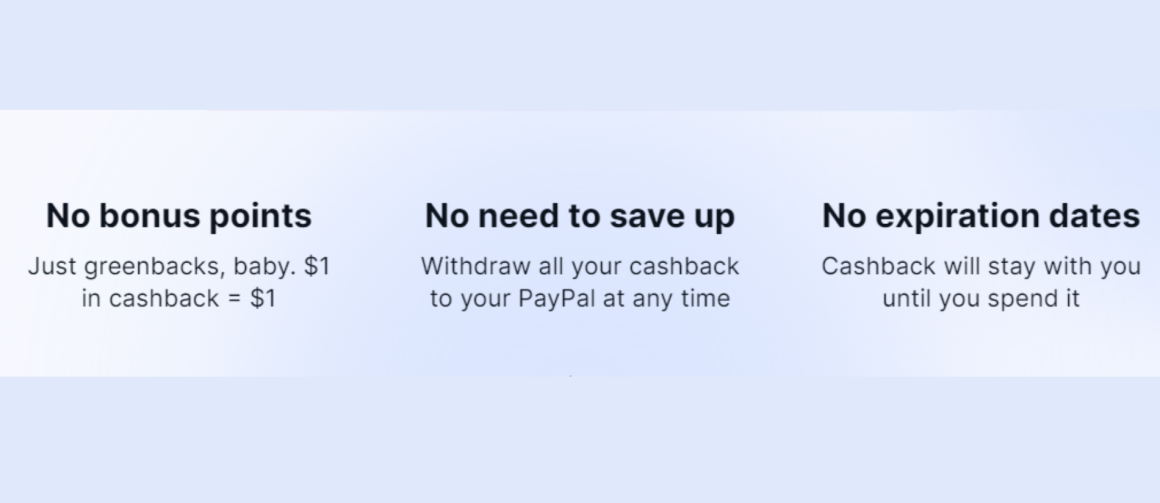 No bonus points

Just greenbacks, baby. \$1 in cashback = \$1

No need to save up

Withdraw all your cashback to your PayPal at any time

No expiration dates

Cashback will stay with you until you spend it